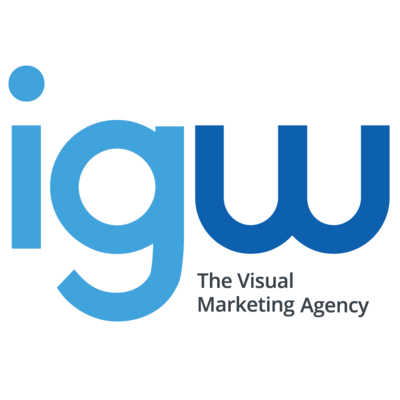 igw

The Visual
Marketing Agency